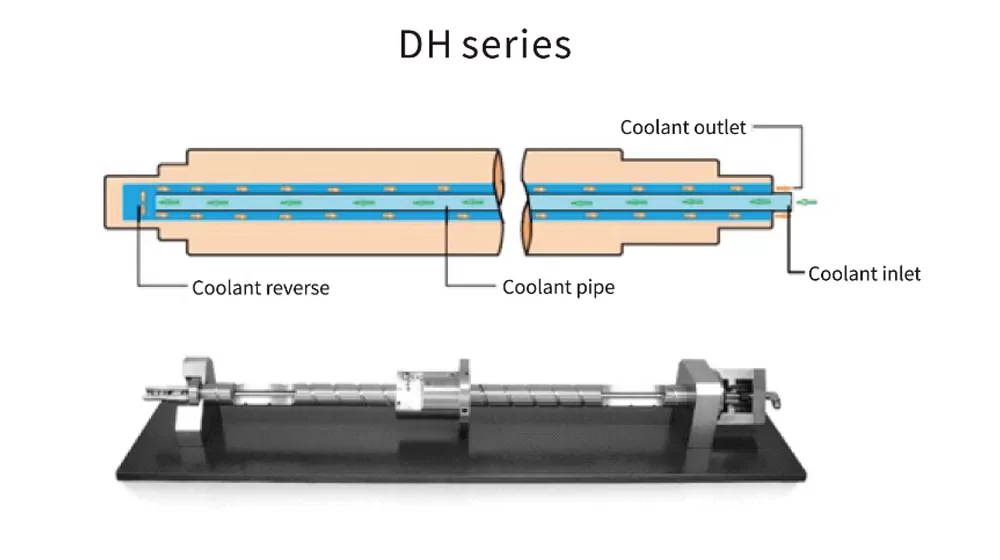 DH series

Coolant outlet

Coolant reverse

Coolant pipe

Coolant inlet