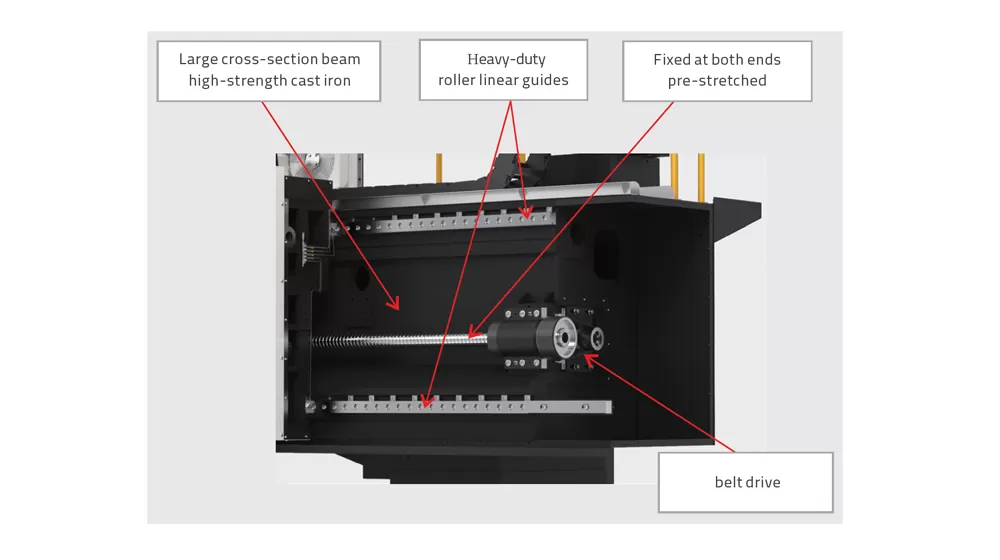 Large cross-section beam high-strength cast iron

Heavy-duty roller linear guides

Fixed at both ends pre-stretched

belt drive