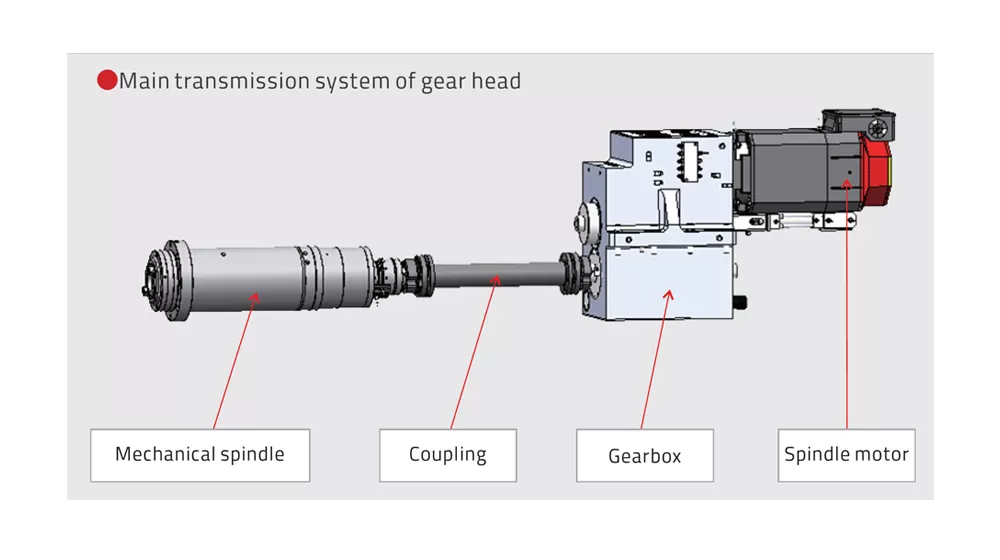 Main transmission system of gear head

Mechanical spindle

Coupling

Gearbox

Spindle motor